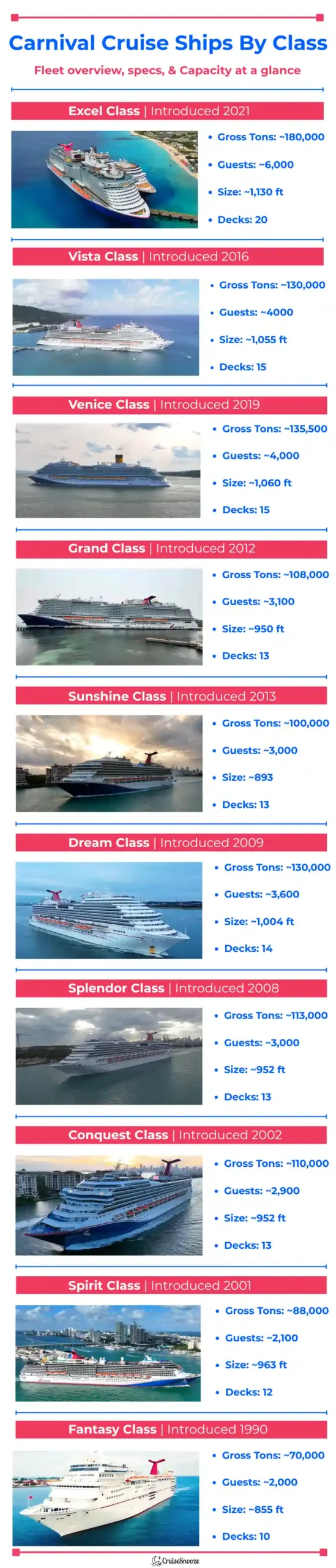 Carnival Cruise Ships By Class

Fleet overview, specs, & Capacity at a glance

Excel Class | Introduced 2021

- Gross Tons: ~180,000
- Guests: ~6,000
- Size: ~1,130 ft
- Decks: 20

Vista Class | Introduced 2016

- Gross Tons: ~130,000
- Guests: ~4000
- Size: ~1,055 ft
- Decks: 15

Venice Class | Introduced 2019

- Gross Tons: ~135,500
- Guests: ~4,000
- Size: ~1,060 ft
- Decks: 15

Grand Class | Introduced 2012

- Gross Tons: ~108,000
- Guests: ~3,100
- Size: ~950 ft
- Decks: 13

Sunshine Class | Introduced 2013

- Gross Tons: ~100,000
- Guests: ~3,000
- Size: ~893
- Decks: 13

Dream Class | Introduced 2009

- Gross Tons: ~130,000
- Guests: ~3,600
- Size: ~1,004 ft
- Decks: 14

Splendor Class | Introduced 2008

- Gross Tons: ~113,000
- Guests: ~3,000
- Size: ~952 ft
- Decks: 13

Conquest Class | Introduced 2002

- Gross Tons: ~110,000
- Guests: ~2,900
- Size: ~952 ft
- Decks: 13

Spirit Class | Introduced 2001

- Gross Tons: ~88,000
- Guests: ~2,100
- Size: ~963 ft
- Decks: 12

Fantasy Class | Introduced 1990

- Gross Tons: ~70,000
- Guests: ~2,000
- Size: ~855 ft
- Decks: 10

CruiseSnooze